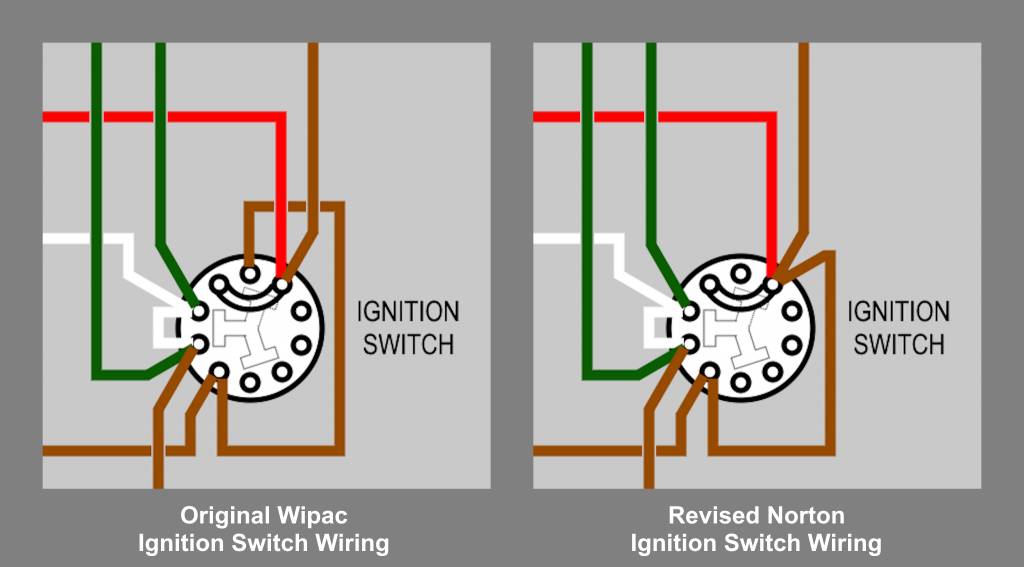 IGNITION SWITCH

Original Wipac Ignition Switch Wiring

IGNITION SWITCH

Revised Norton Ignition Switch Wiring