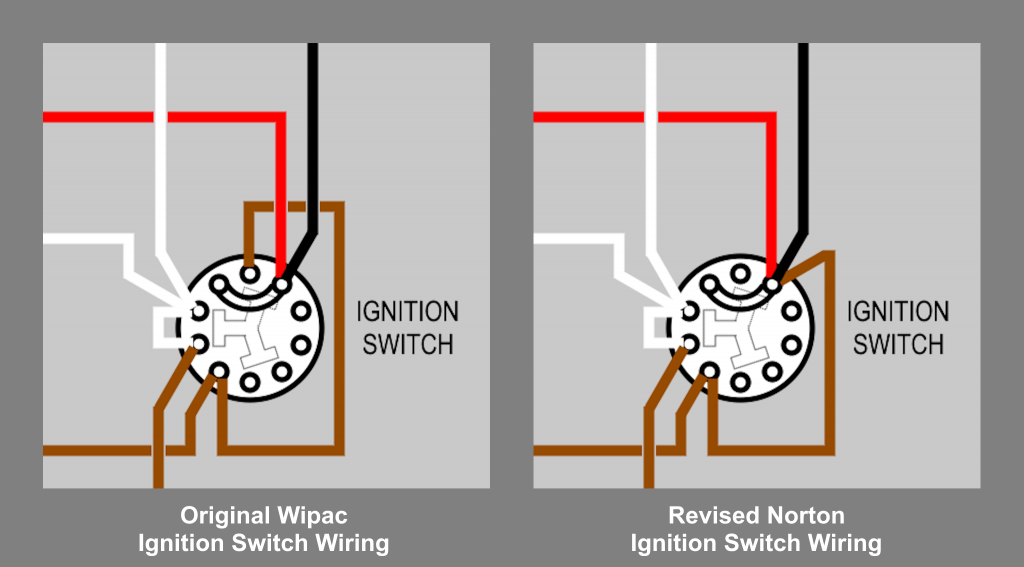 IGNITION SWITCH

Original Wipac Ignition Switch Wiring

IGNITION SWITCH

Revised Norton Ignition Switch Wiring