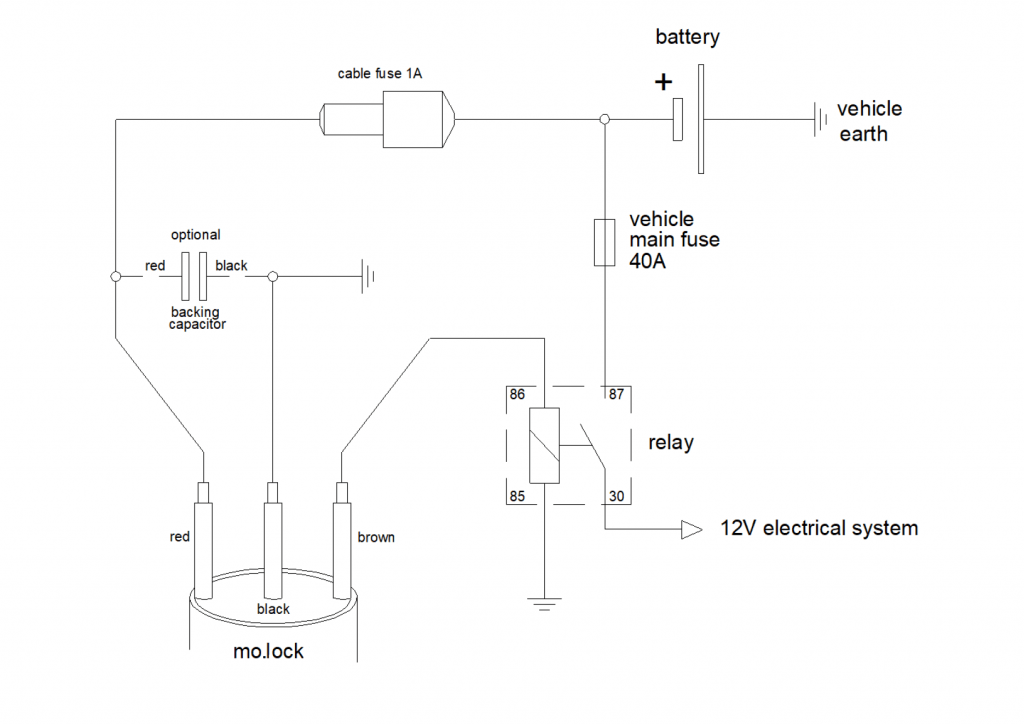 battery

cable fuse 1A

+

vehicle earth

vehicle main fuse 40A

optional

red

black

backing capacitor

86

87

relay

85

30

12V electrical system

red

brown

black

mo.lock