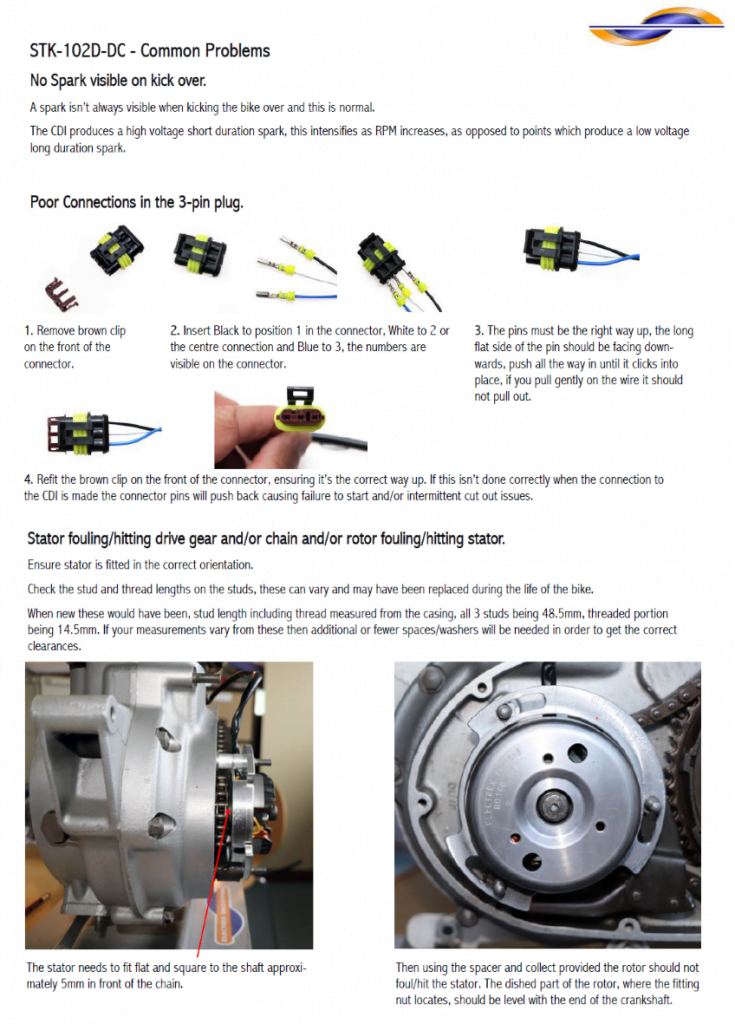 STK-102D-DC - Common Problems

No Spark visible on kick over.

A spark isn't always visible when kicking the bike over and this is normal.

The CDI produces a high voltage short duration spark, this intensifies as RPM increases, as opposed to points which produce a low voltage long duration spark.

Poor Connections in the 3-pin plug.

1. Remove brown clip on the front of the connector.

2. Insert Black to position 1 in the connector, White to 2 or the centre connection and Blue to 3, the numbers are visible on the connector.

3. The pins must be the right way up, the long flat side of the pin should be facing downwards, push all the way in until it clicks into place, if you pull gently on the wire it should not pull out.

4. Refit the brown clip on the front of the connector, ensuring it's the correct way up. If this isn't done correctly when the connection to the CDI is made the connector pins will push back causing failure to start and/or intermittent cut out issues.

Stator fouling/hitting drive gear and/or chain and/or rotor fouling/hitting stator.

Ensure stator is fitted in the correct orientation.

Check the stud and thread lengths on the studs, these can vary and may have been replaced during the life of the bike.

When new these would have been, stud length including thread measured from the casing, all 3 studs being 48.5mm, threaded portion being 14.5mm. If your measurements vary from these then additional or fewer spaces/washers will be needed in order to get the correct clearances.

The stator needs to fit flat and square to the shaft approximately 5mm in front of the chain.

Then using the spacer and collect provided the rotor should not foul/hit the stator. The dished part of the rotor, where the fitting nut locates, should be level with the end of the crankshaft.